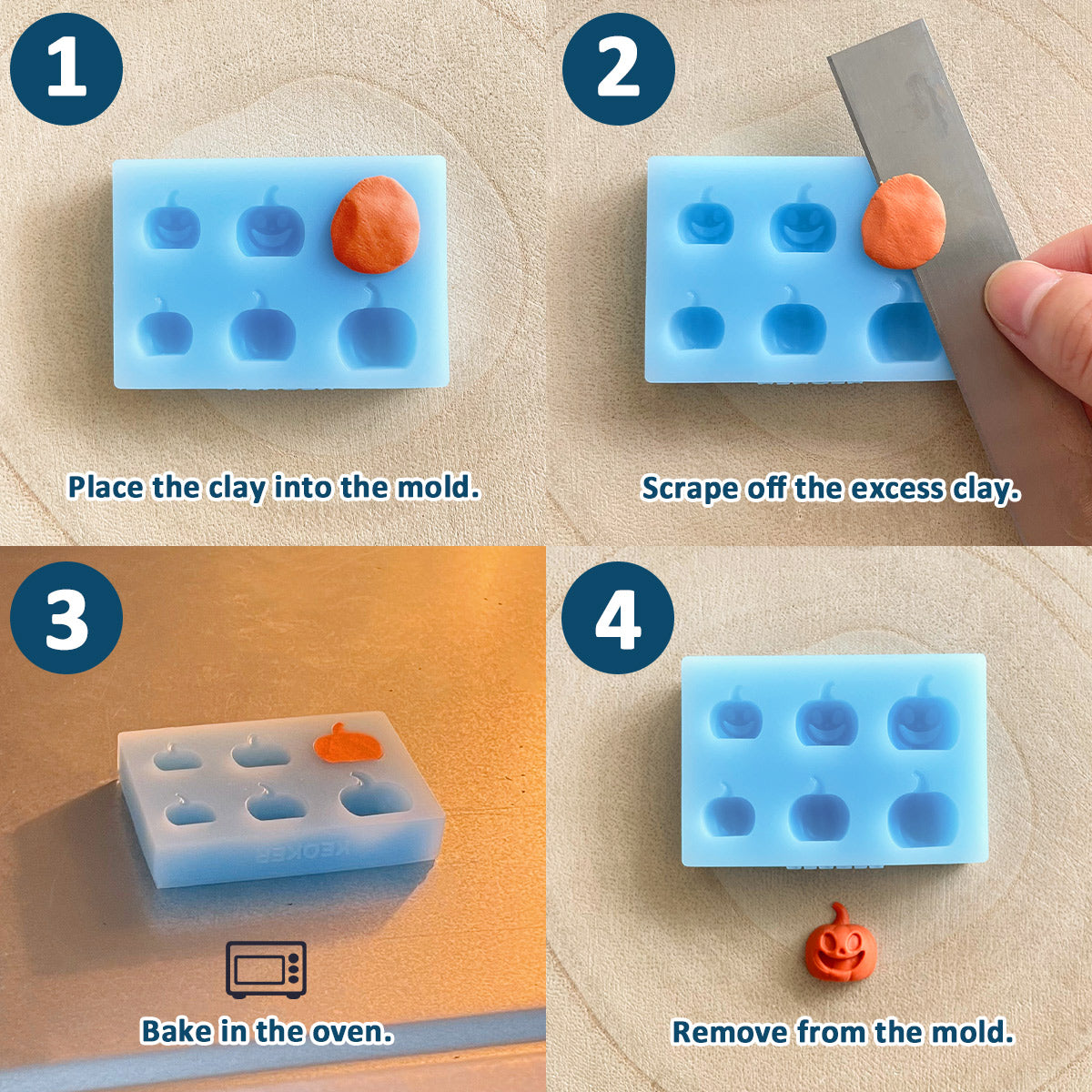 1

Place the clay into the mold.

2

Scrape off the excess clay.

3

KEOKER

Bake in the oven.

4

Remove from the mold.